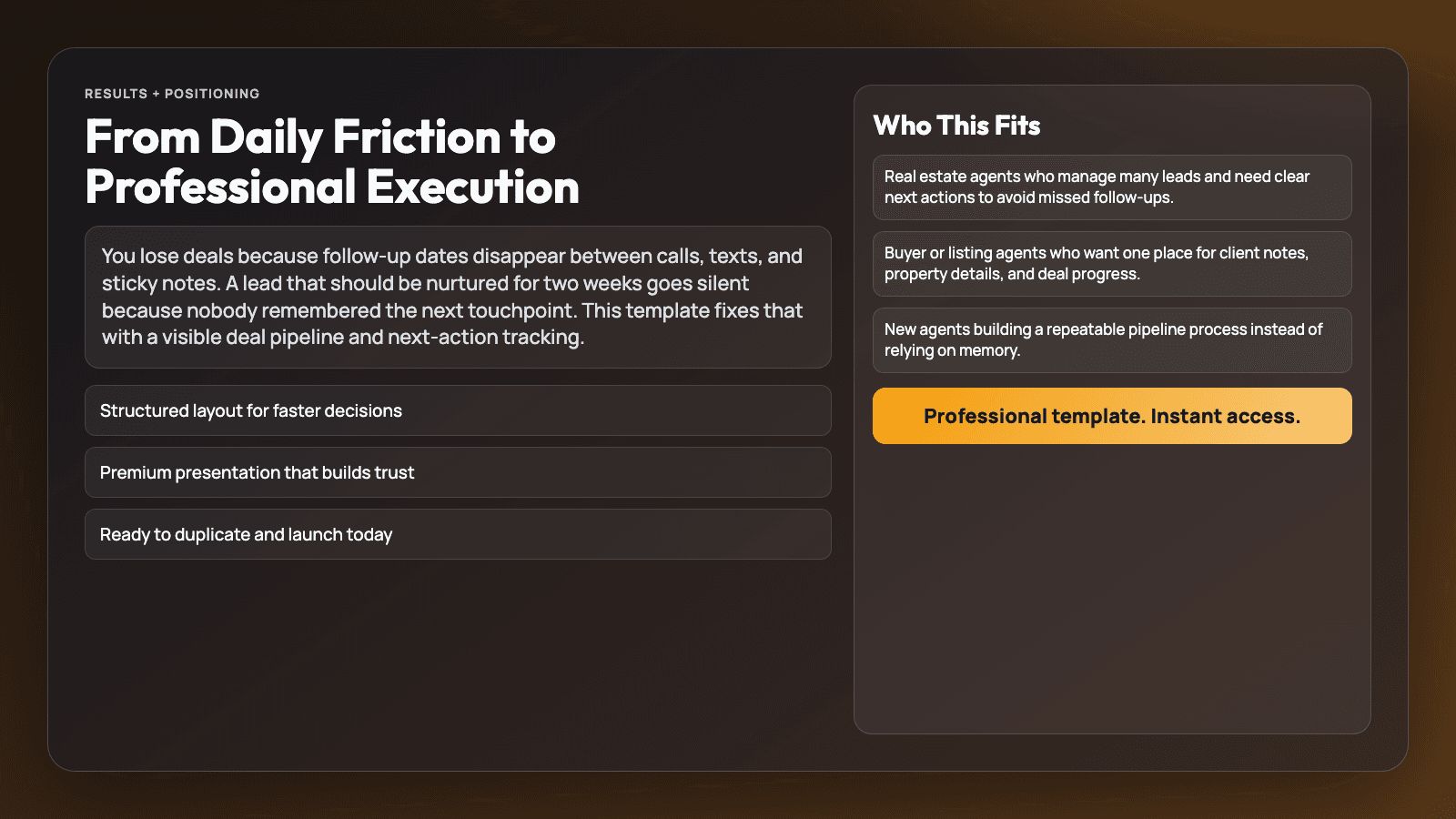 RESULTS + POSITIONING

From Daily Friction to Professional Execution

You lose deals because follow-up dates disappear between calls, texts, and sticky notes. A lead that should be nurtured for two weeks goes silent because nobody remembered the next touchpoint. This template fixes that with a visible deal pipeline and next-action tracking.

Structured layout for faster decisions

Premium presentation that builds trust

Ready to duplicate and launch today

Who This Fits

Real estate agents who manage many leads and need clear next actions to avoid missed follow-ups.

Buyer or listing agents who want one place for client notes, property details, and deal progress.

New agents building a repeatable pipeline process instead of relying on memory.

Professional template. Instant access.