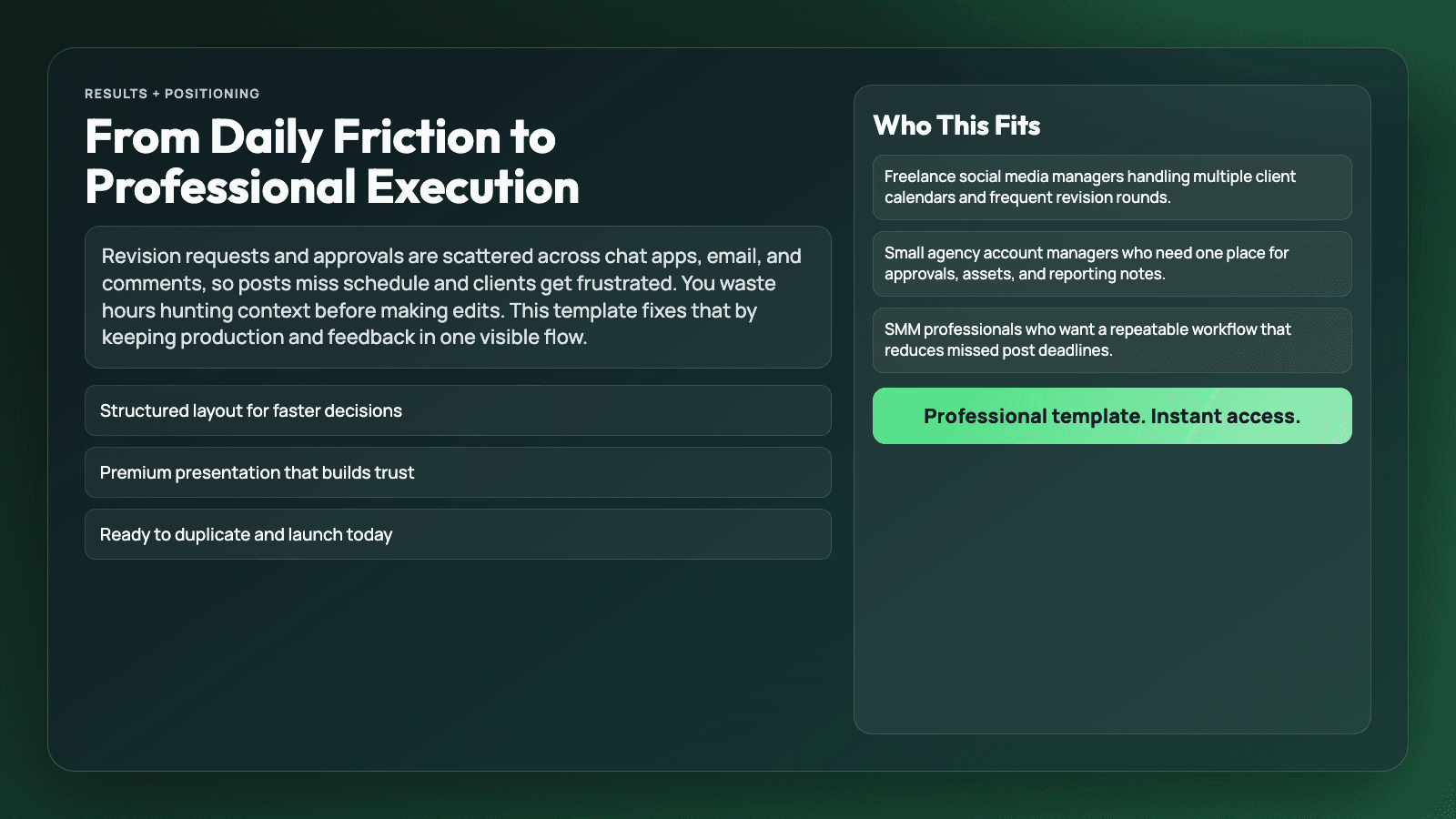 RESULTS + POSITIONING

From Daily Friction to Professional Execution

Revision requests and approvals are scattered across chat apps, email, and comments, so posts miss schedule and clients get frustrated. You waste hours hunting context before making edits. This template fixes that by keeping production and feedback in one visible flow.

Structured layout for faster decisions

Premium presentation that builds trust

Ready to duplicate and launch today

Who This Fits

Freelance social media managers handling multiple client calendars and frequent revision rounds.

Small agency account managers who need one place for approvals, assets, and reporting notes.

SMM professionals who want a repeatable workflow that reduces missed post deadlines.

Professional template. Instant access.